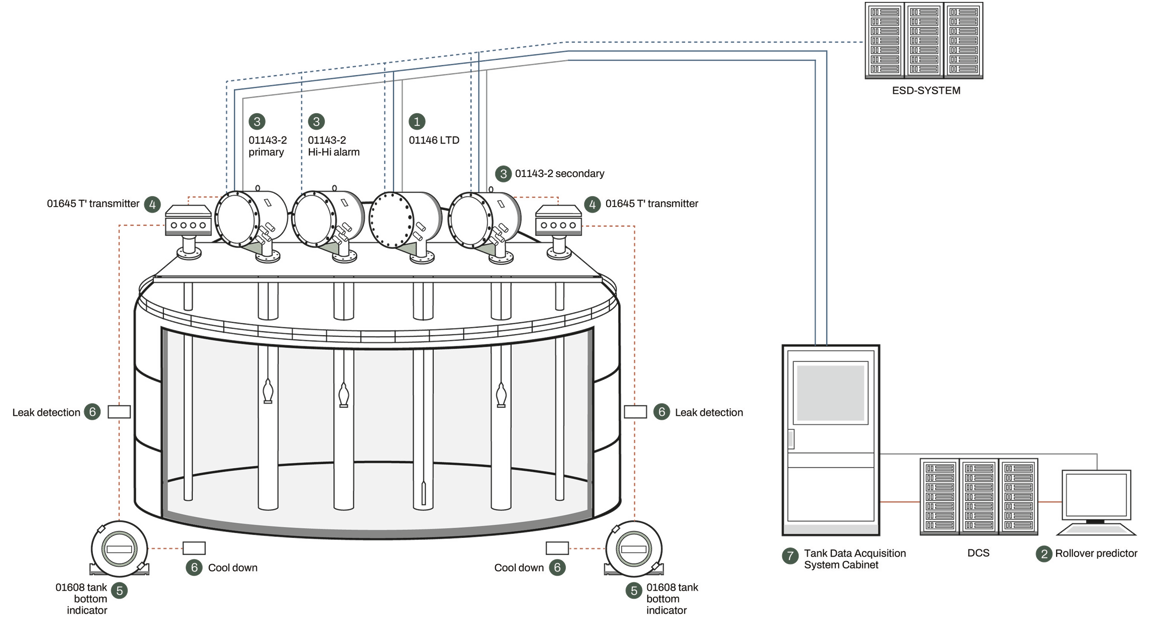 ESD-SYSTEM

3 01143-2 primary

3 01143-2 Hi-Hi alarm

1 01146 LTD

3 01143-2 secondary

01645 T' transmitter 4

4 01645 T' transmitter

Leak detection 6

6 Leak detection

6 Cool down

Cool down 6

01608 tank bottom indicator 5

5 01608 tank bottom indicator

7 Tank Data Acquisition System Cabinet

DCS

2 Rollover predictor